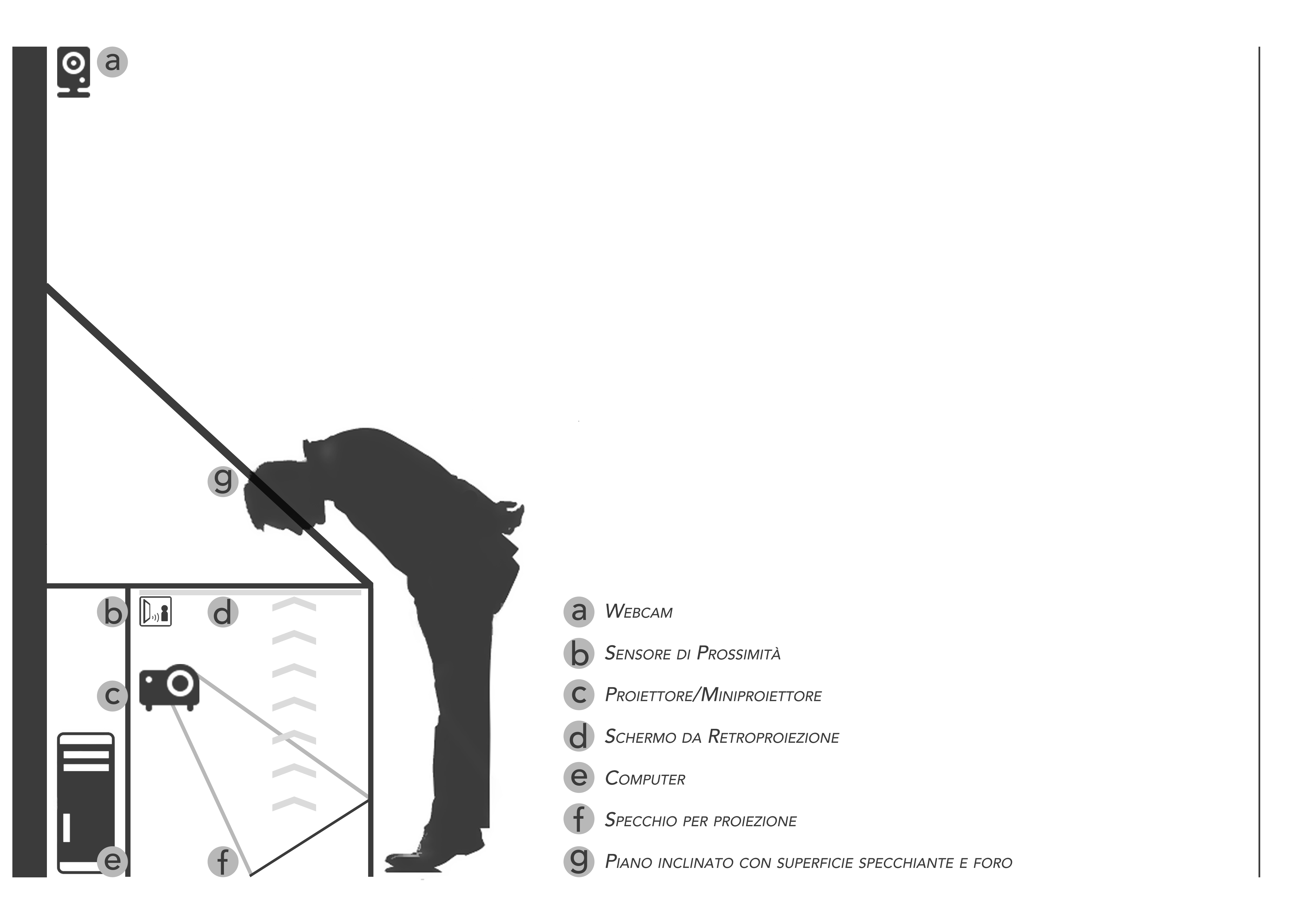 a

g

b d

c

e f

a Webcam

b Sensore di Prossimità

c Proiettore/Miniproiettore

d Schermo da Retroproiezione

e Computer

f Specchio per proiezione

g Piano inclinato con superficie specchiante e foro